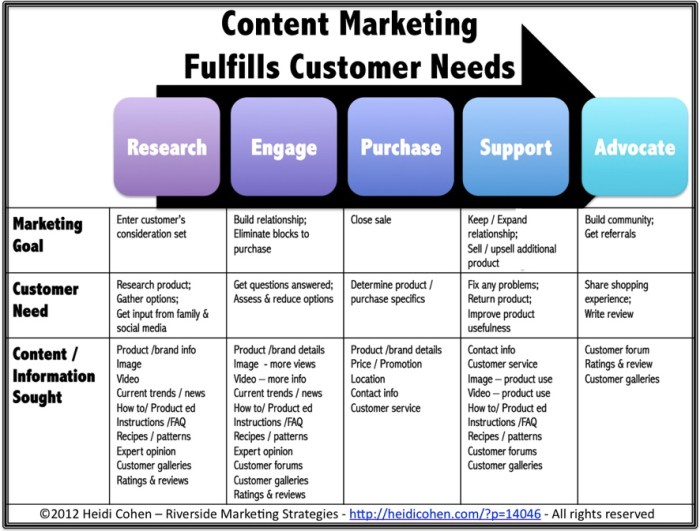 Content Marketing
Fulfills Customer Needs

| | Research | Engage | Purchase | Support | Advocate |
|---|---|---|---|---|---|
| Marketing Goal | Enter customer's consideration set | Build relationship; Eliminate blocks to purchase | Close sale | Keep / Expand relationship; Sell / upsell additional product | Build community; Get referrals |
| Customer Need | Research product; Gather options; Get input from family & social media | Get questions answered; Assess & reduce options | Determine product / purchase specifics | Fix any problems; Return product; Improve product usefulness | Share shopping experience; Write review |
| Content / Information Sought | Product /brand info Image Video Current trends / news How to/ Product ed Instructions /FAQ Recipes / patterns Expert opinion Customer galleries Ratings & reviews | Product /brand details Image - more views Video – more info Current trends / news How to/ Product ed Instructions /FAQ Recipes / patterns Expert opinion Customer forums Customer galleries Ratings & reviews | Product /brand details Price / Promotion Location Contact info Customer service | Contact info Customer service Image – product use Video – product use How to/ Product ed Instructions /FAQ Recipes / patterns Customer forums Customer galleries | Customer forum Ratings & review Customer galleries |

©2012 Heidi Cohen – Riverside Marketing Strategies - http://heidicohen.com/?p=14046 - All rights reserved